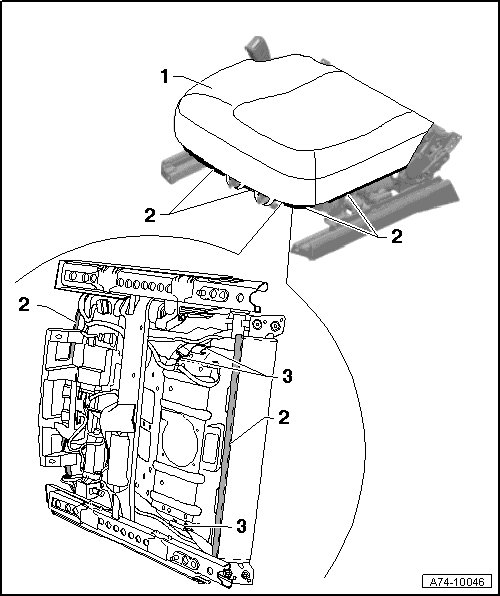 1
2
2
2
3
2
3
A74-10046