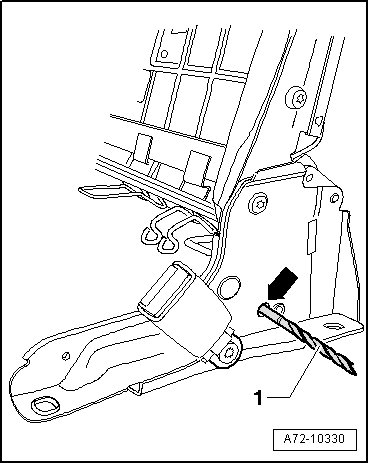 1

A72-10330