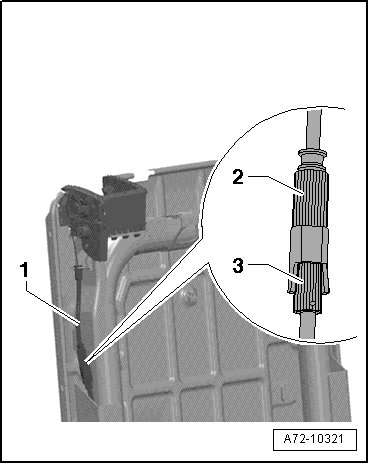 2

3

1

A72-10321