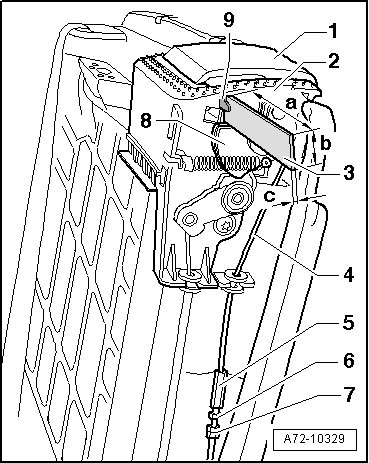 9
1
2
a
8
b
3
c
4
5
6
7
A72-10329