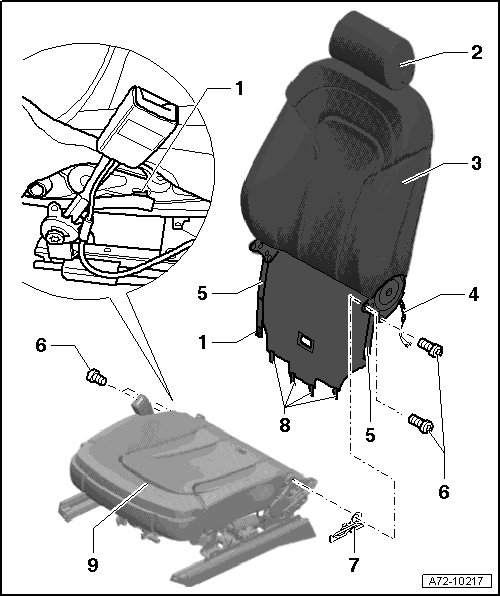 1
2
3
5
4
1
6
8
5
6
9
7
A72-10217