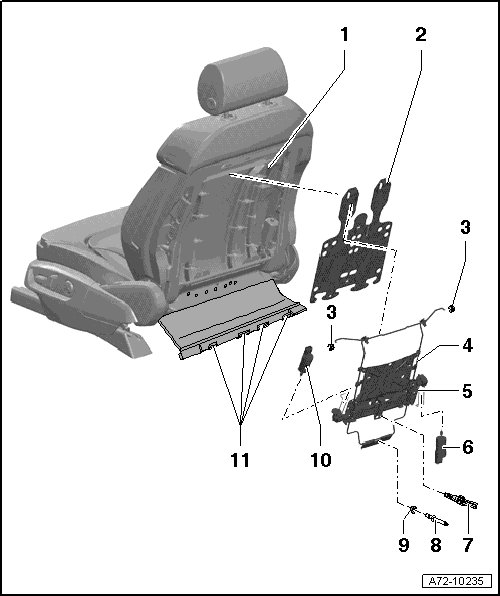 1
2
3
3
4
5
6
11
10
9
8
7
A72-10235