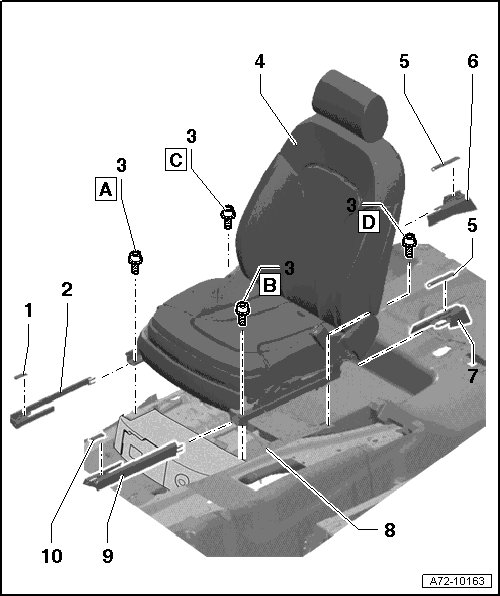 4
5
6
3
C
3
A
3
D
5
3
B
2
1
7
8
10
9
A72-10163