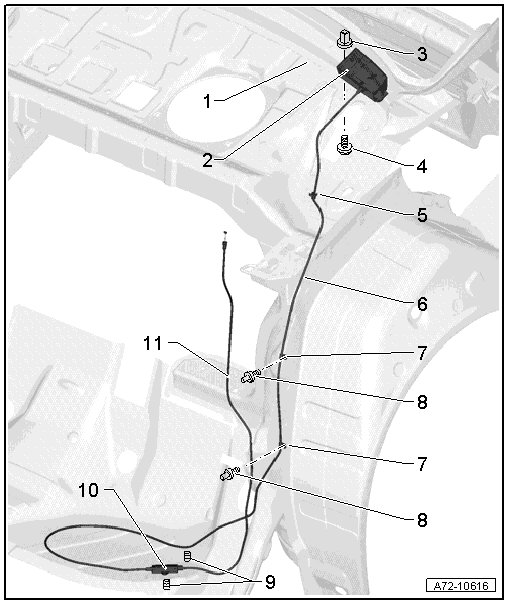 3
1
2
4
5
6
11
7
8
7
8
10
9
A72-10616