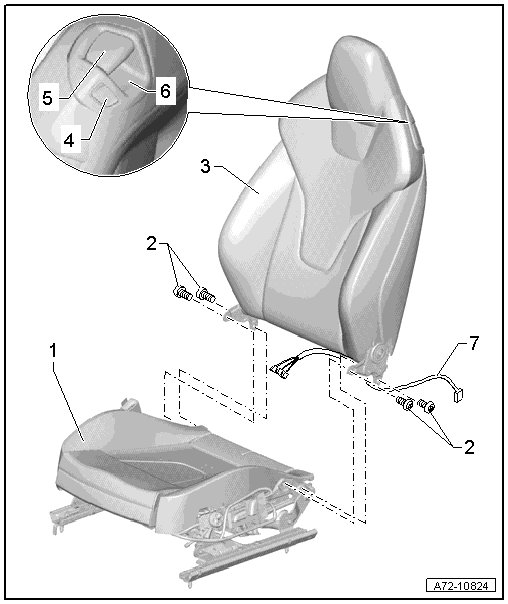 5
6
4
3
2
7
1
2
A72-10824