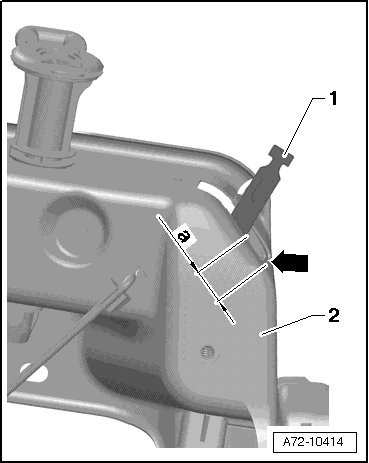 1
a
2
A72-10414