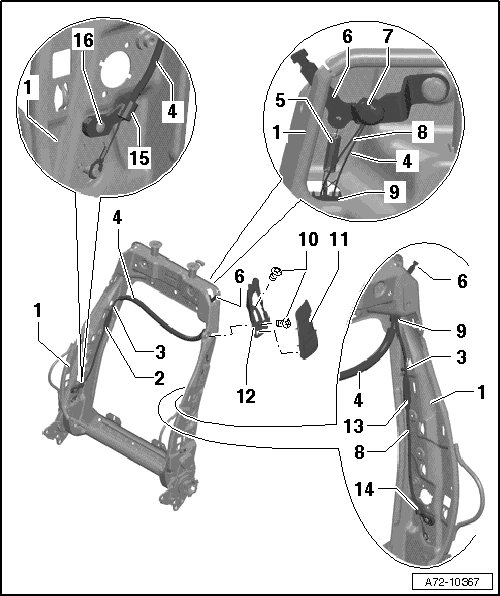 16
1
4
15
6
7
5
1
8
4
9
4
10
11
6
1
3
2
12
6
9
3
4
1
13
8
14
A72-10367