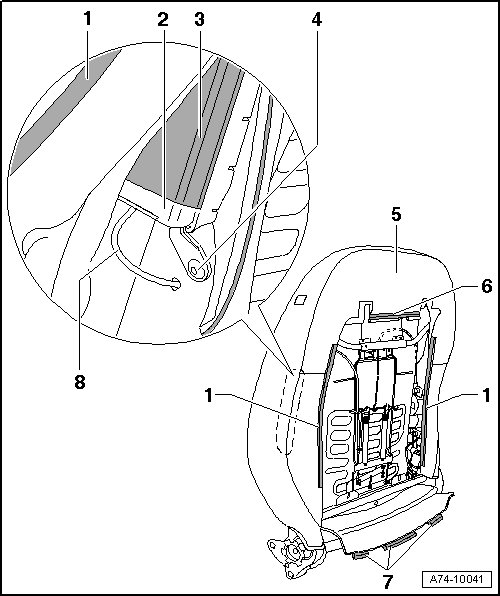 1
2
3
4
5
6
8
1
1
7
A74-10041