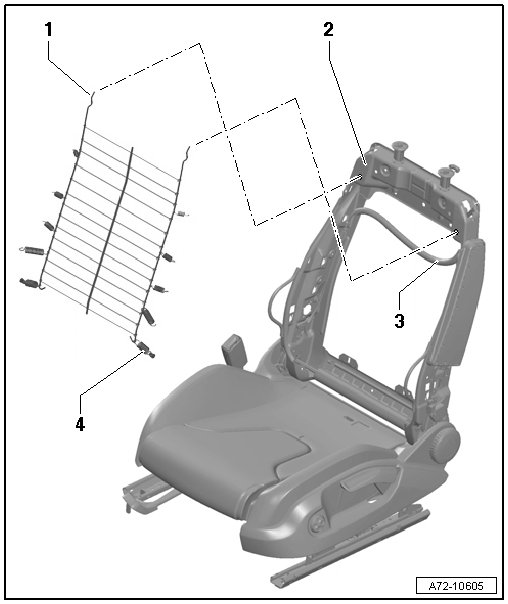 1
2
3
4
A72-10605