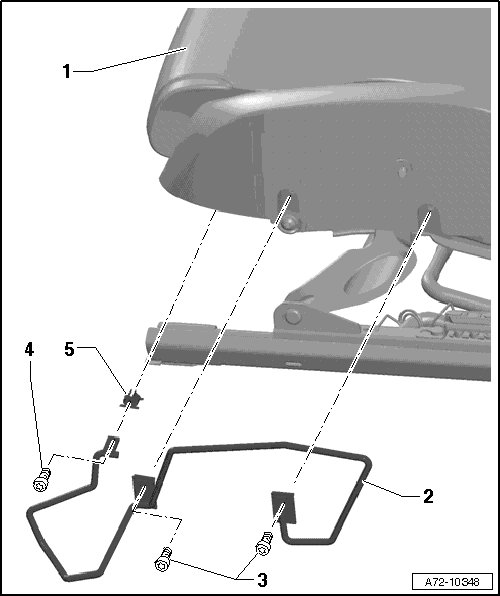 1

4

5

2

3

A72-10348