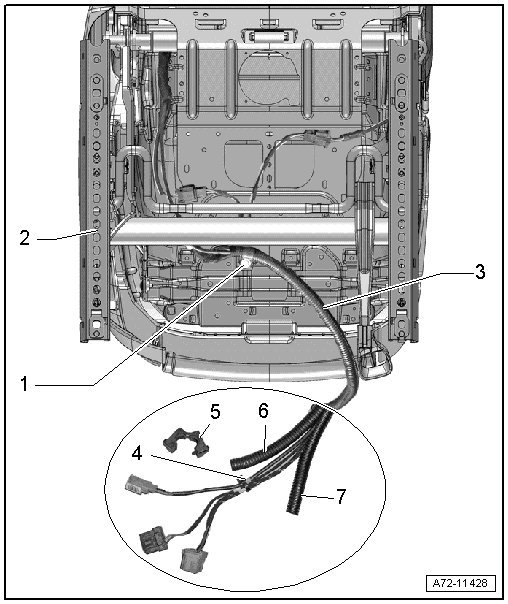 2
3
1
5
6
4
7
A72-11428