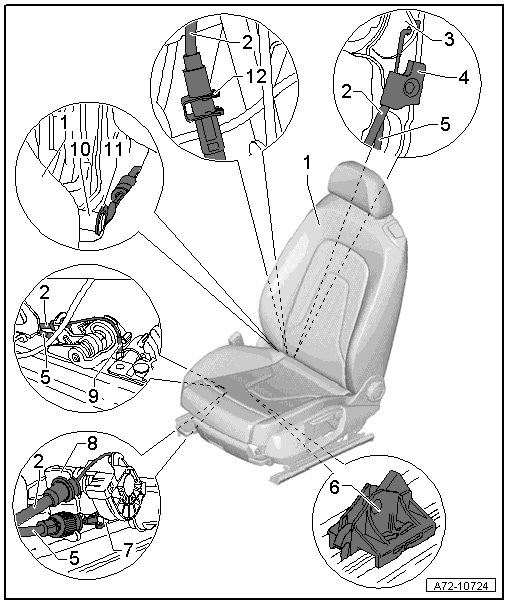 2
12
3
4
2
5
1
10
11
1
2
5
9
8
2
5
7
6
A72-10724