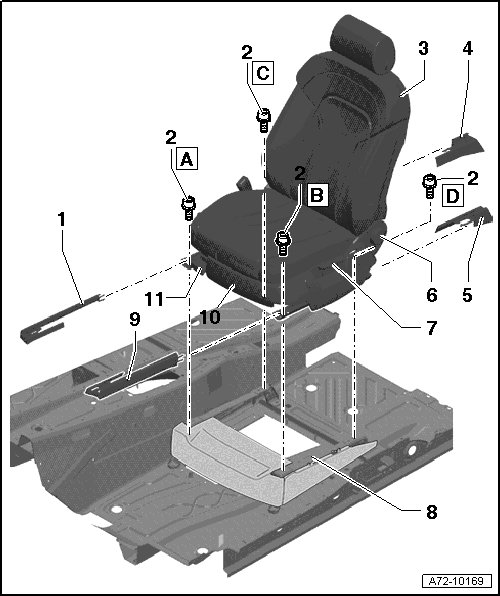 2
C
3
4
2
A
2
B
2
D
1
6
5
11
10
7
9
8
A72-10169