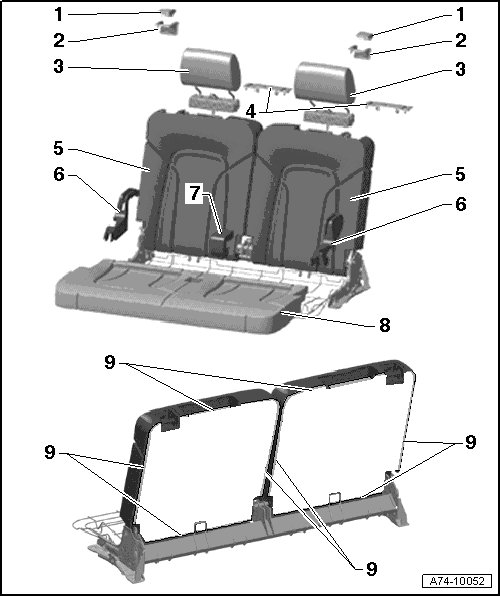 1
2
3
1
2
3
4
5
6
7
5
6
8
9
9
9
9
A74-10052