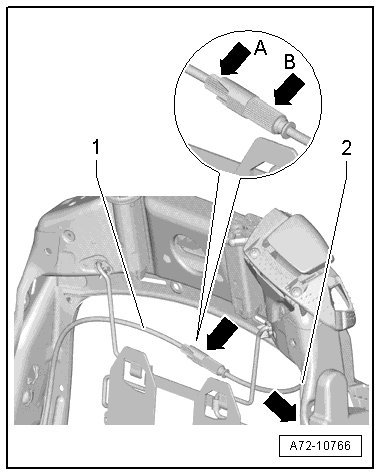 A
B
1
2
A72-10766