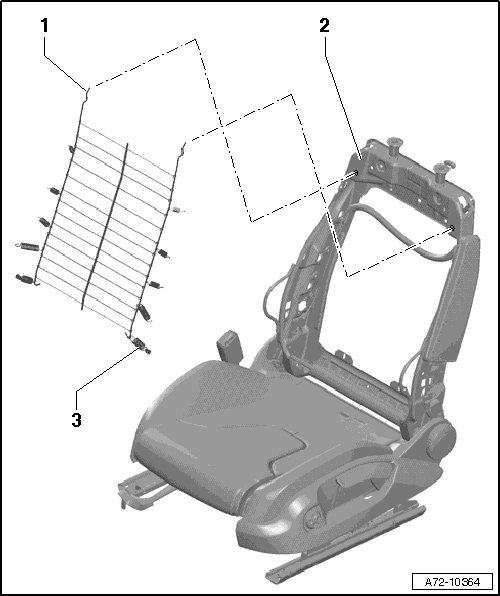 1
2
3
A72-10364