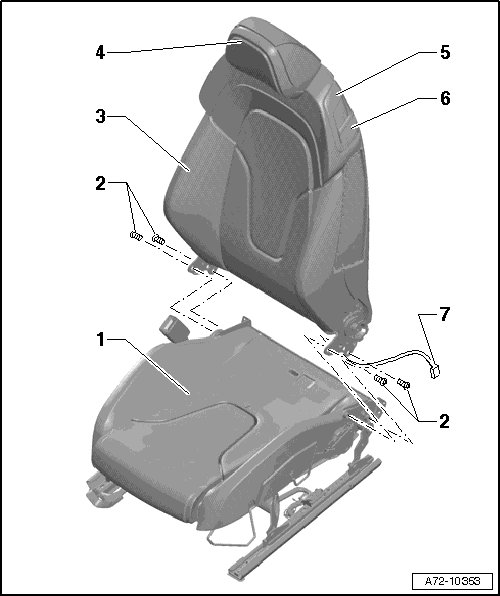 4
5
6
3
2
7
1
2
A72-10353