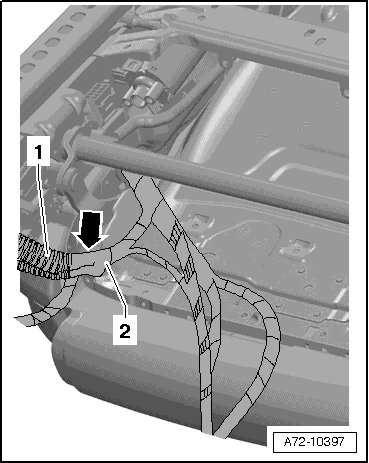 1
2
A72-10397