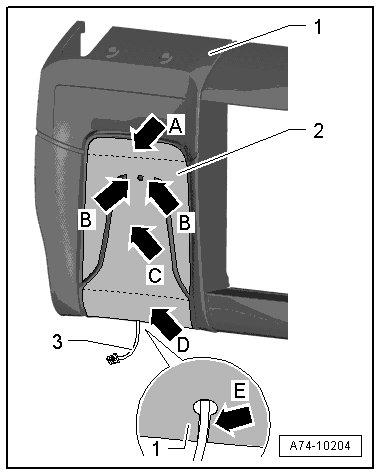 1
A
2
B
B
C
3
D
E
1
A74-10204