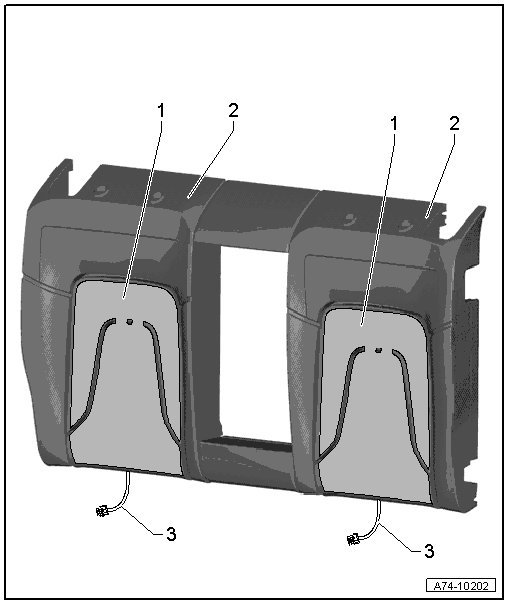 1
2
1
2
3
3
A74-10202