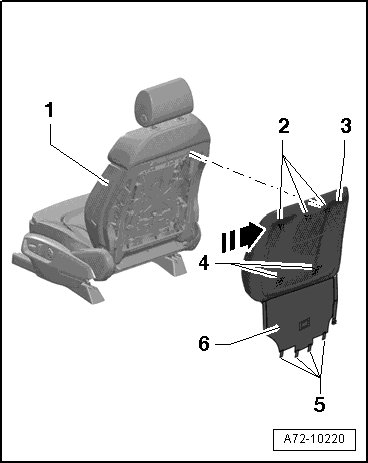 1
2
3
4
6
5
A72-10220