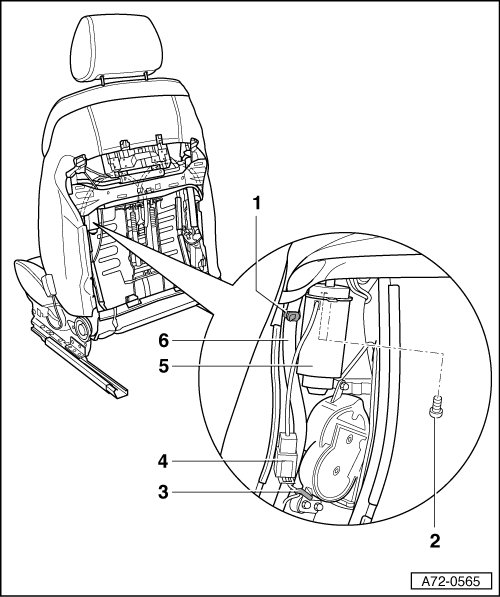 1
6
5
4
3
2
A72-0565