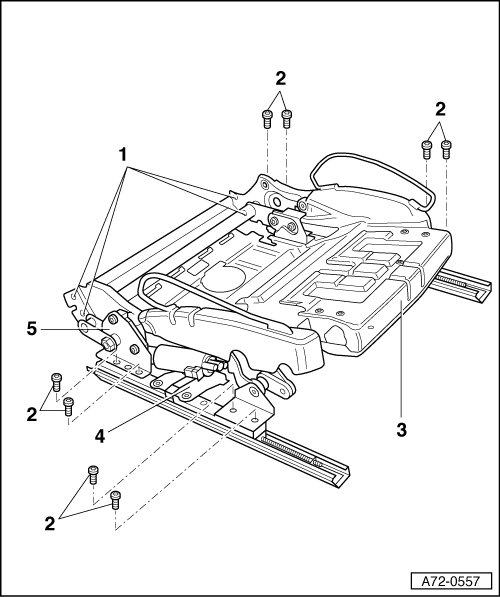 2

2

1

5

2

4

3

2

A72-0557