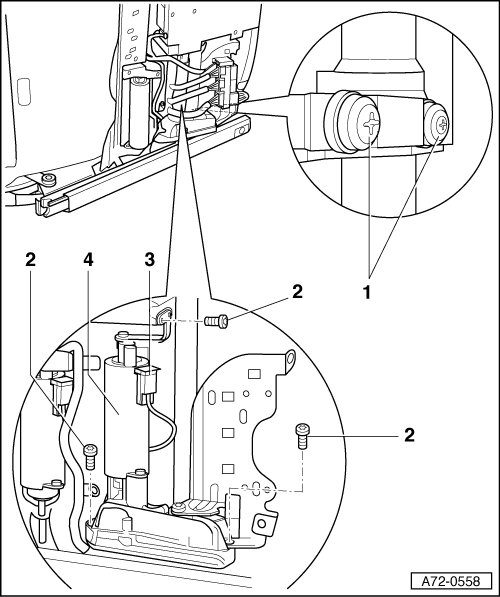 2
4
3
2
1
2
A72-0558