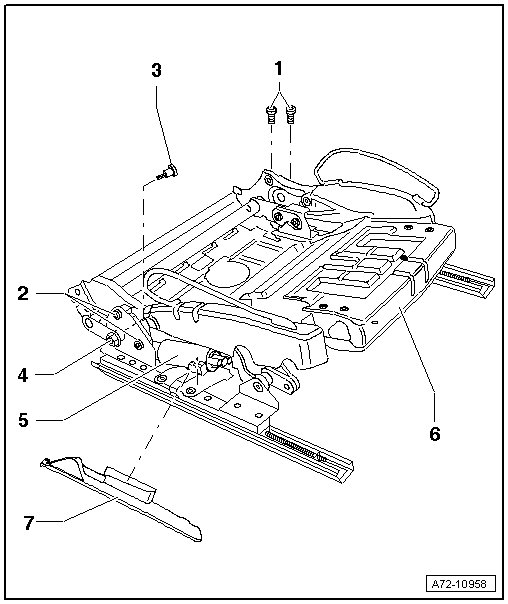 3
1
2
4
5
6
7
A72-10958