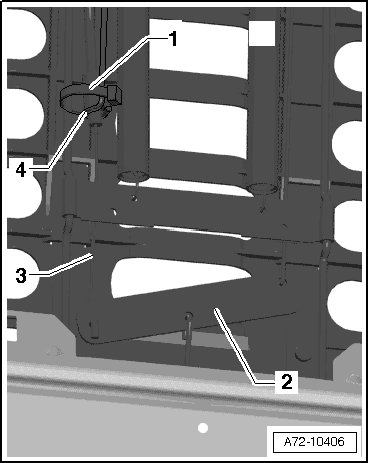 1
4
3
2
A72-10406