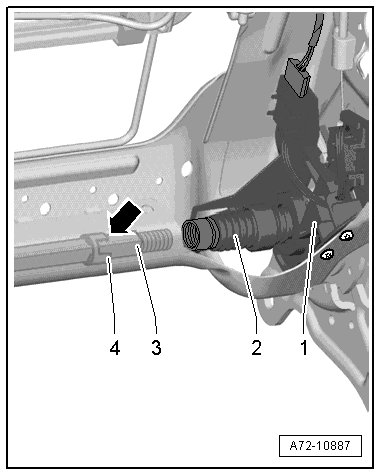 4 3 2 1

A72-10887