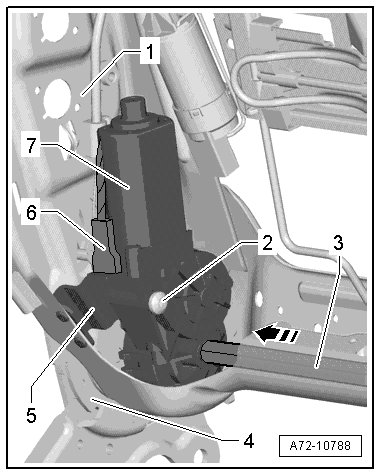 1
7
6
2
3
5
4
A72-10788