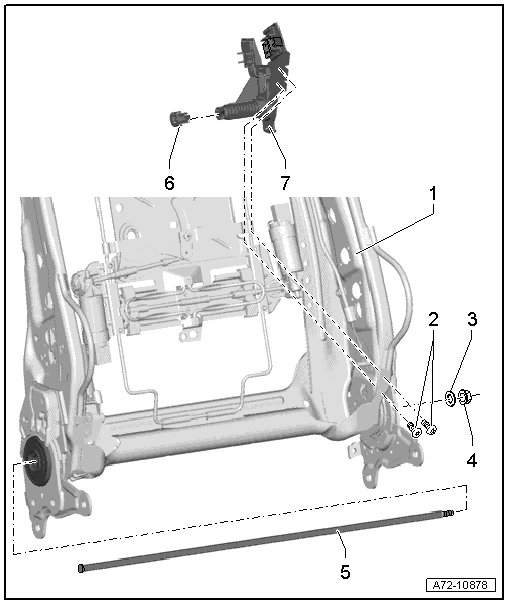 6
7
1
2
3
4
5
A72-10878