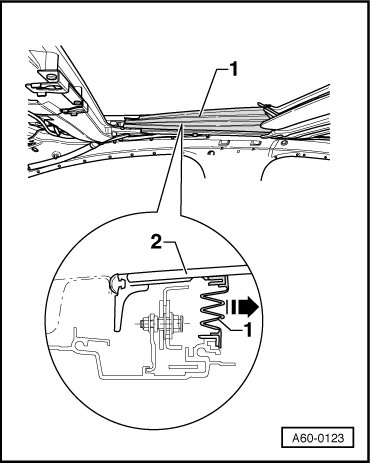 1

2

1

A60-0123