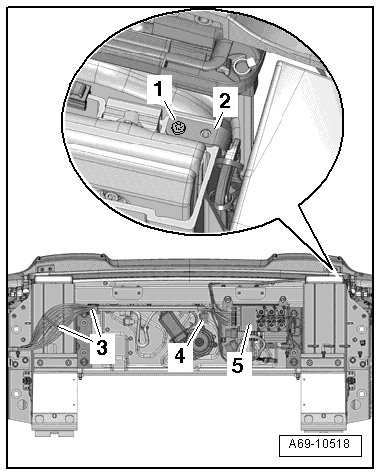 1
2
3
4
5
A69-10518