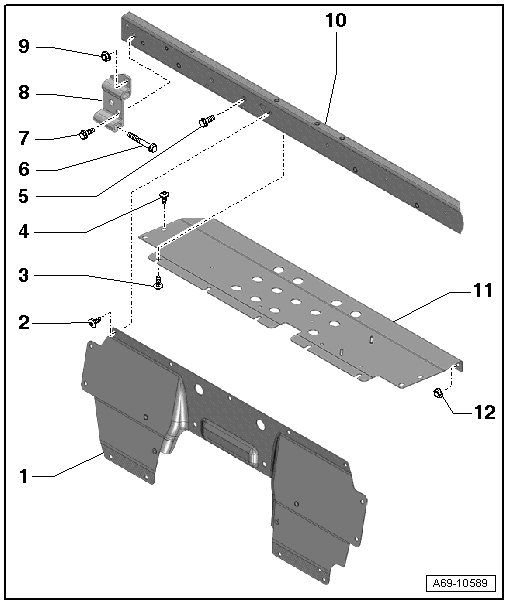 10
9
8
7
6
5
4
3
2
11
12
1
A69-10589