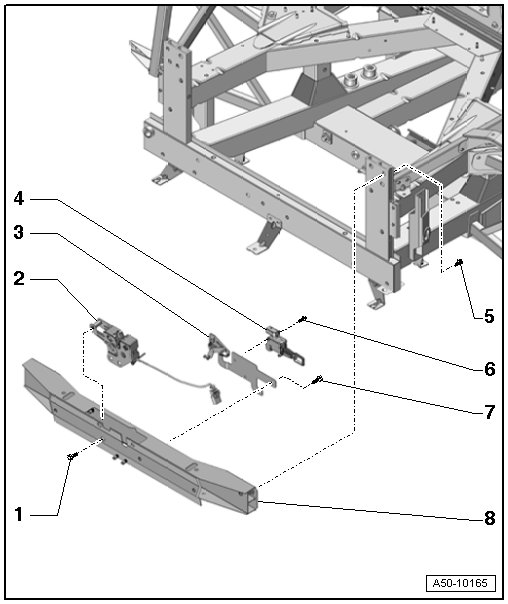 4
3
2
5
6
7
1
8
A50-10165