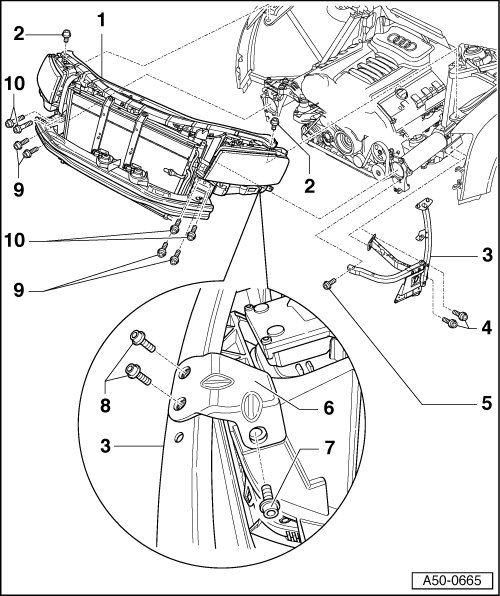 2
1
10
9
2
10
9
3
4
5
8
6
3
7
A50-0665