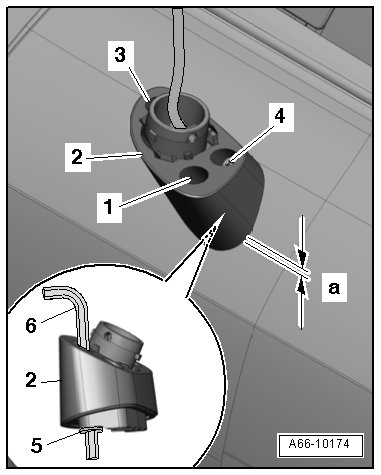 3
4
2
1
a
6
2
5
A66-10174