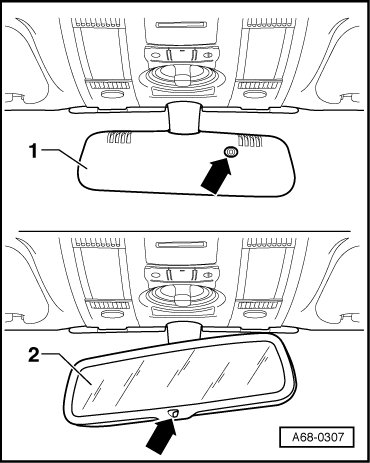 1

2

A68-0307