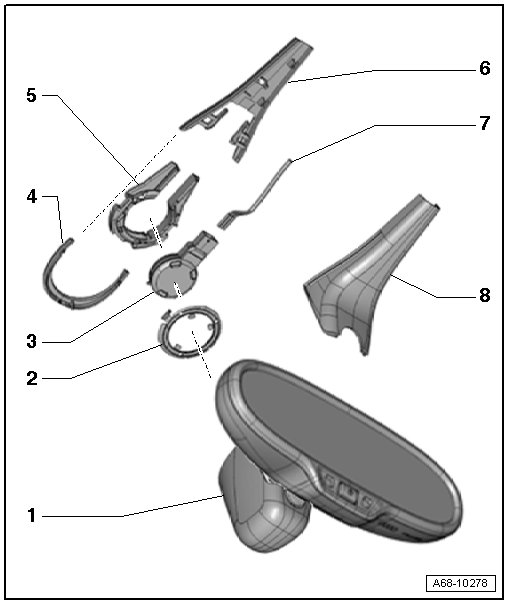 6
5
7
4
8
3
2
1
A68-10278