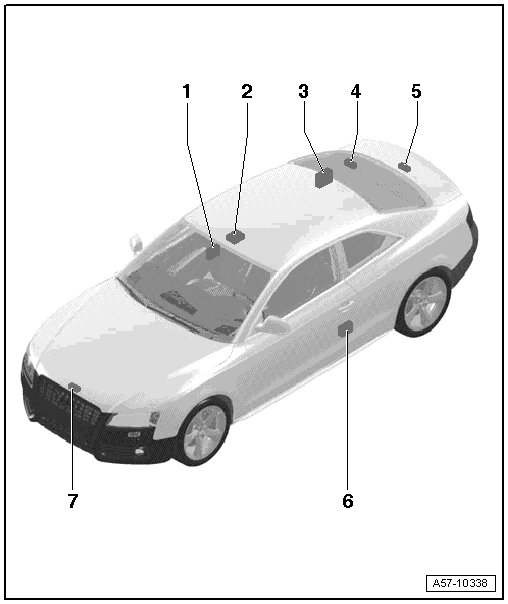 1
2
3
4
5
7
6
A57-10338