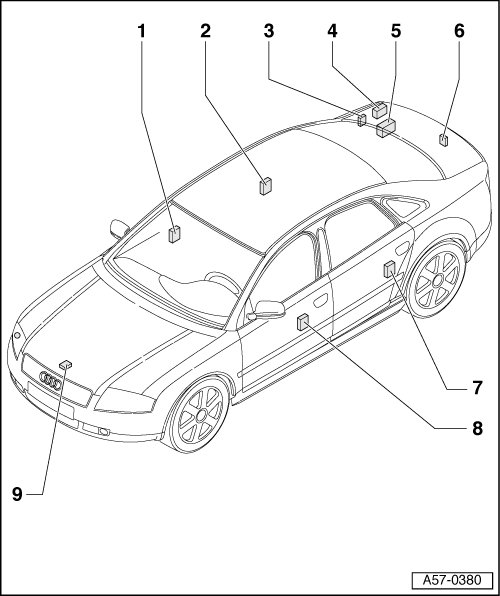 1
2
3
4
5
6
7
8
9
A57-0380