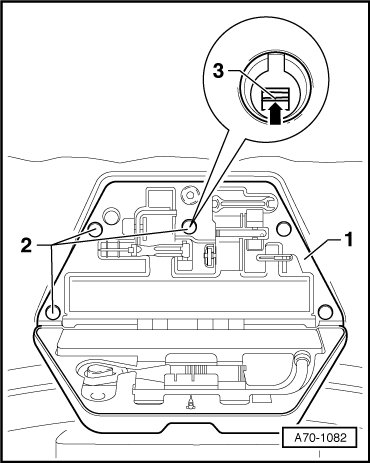 3
2
1
A70-1082