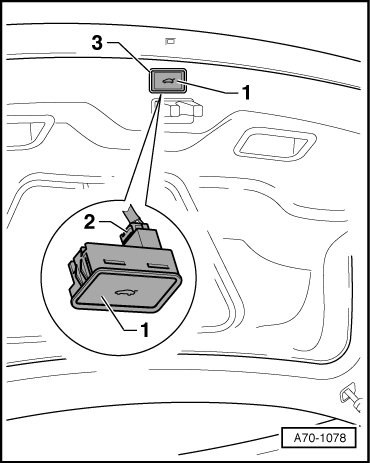 3
1
2
1
A70-1078