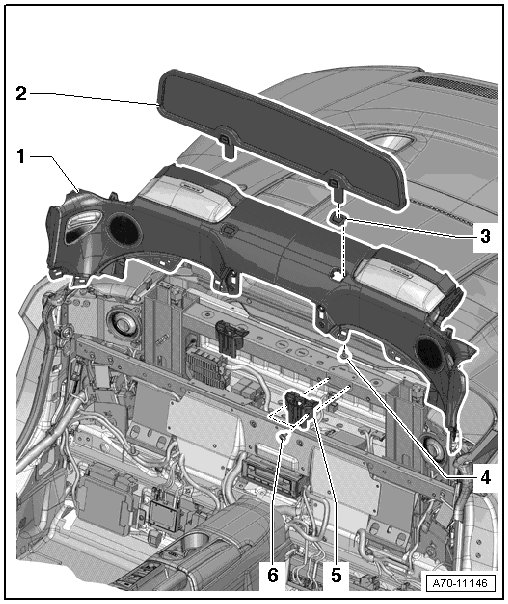 2
1
3
4
6
5
A70-11146