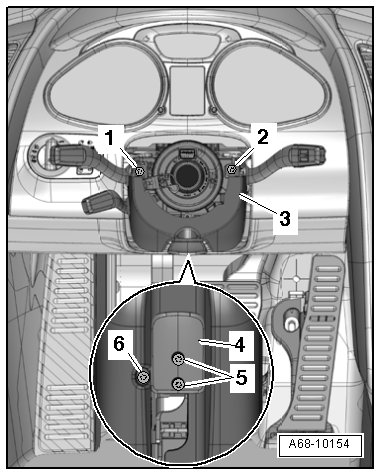 1
2
3
6
4
5
A68-10154