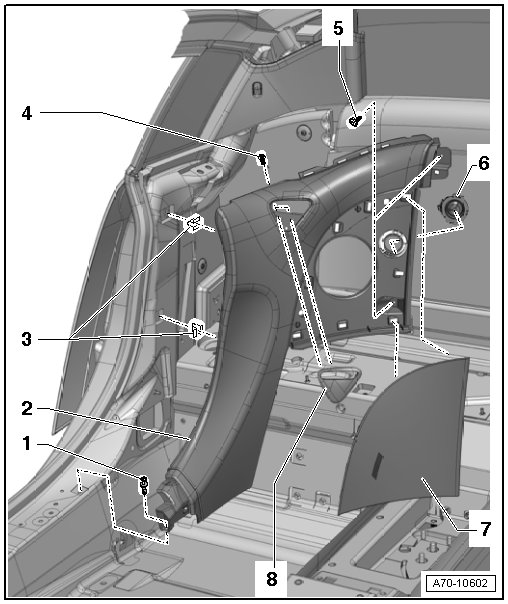 5
4
6
3
2
1
7
8
A70-10602