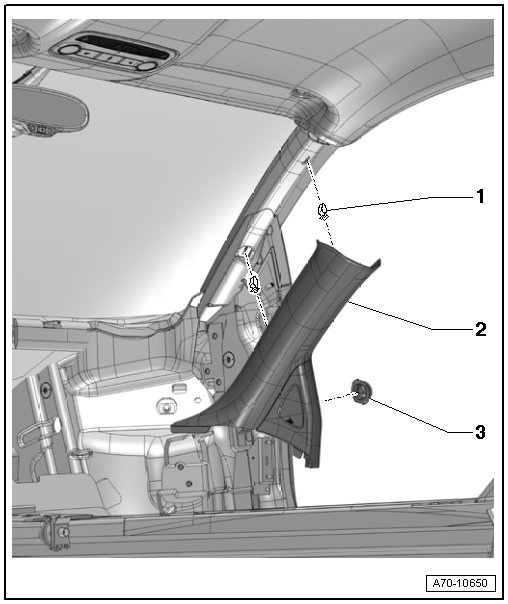 1
2
3
A70-10650