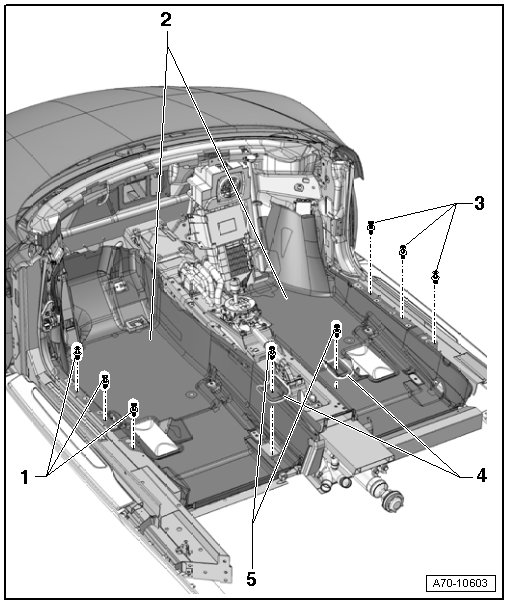 2

3

1

4

5

A70-10603